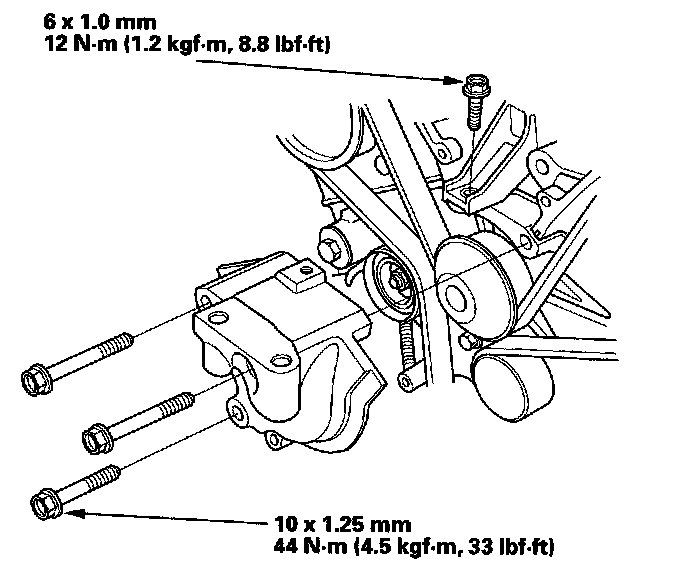 6 x 1.0 mm
12 N·m (1.2 kgf·m, 8.8 lbf·ft)

10 x 1.25 mm
44 N·m (4.5 kgf·m, 33 lbf·ft)