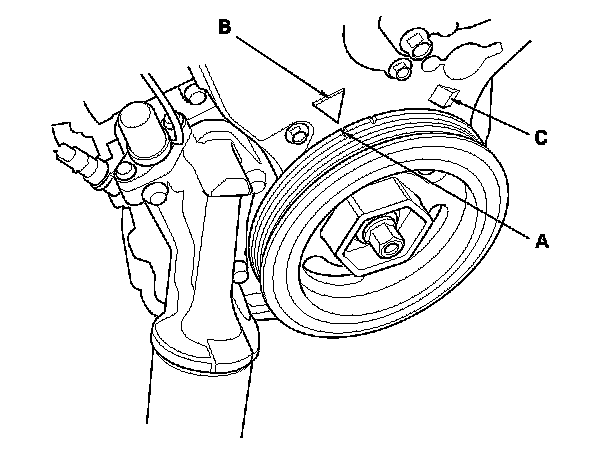 B
C
A