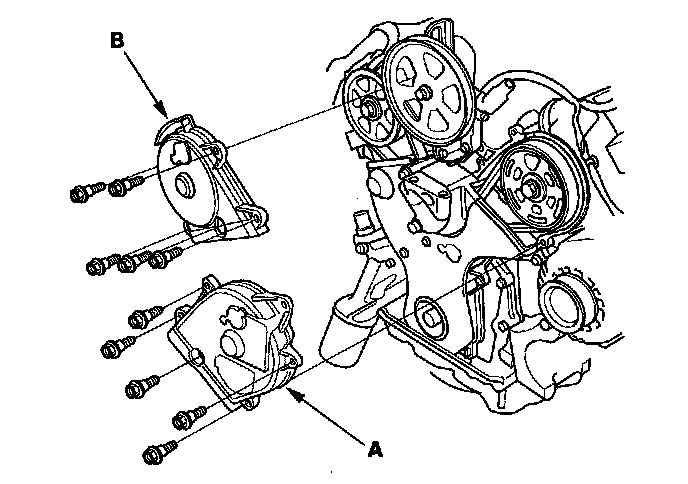 B

A