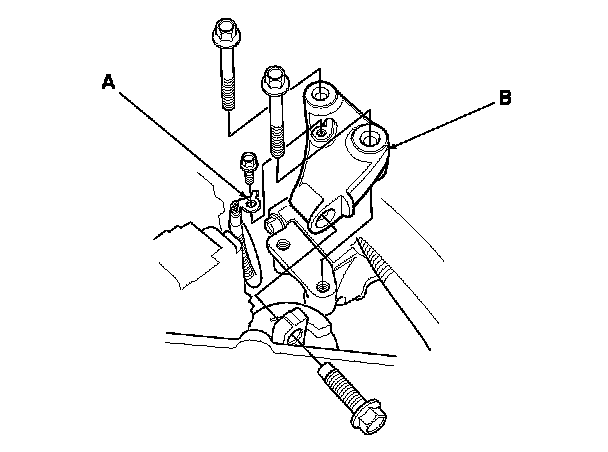 A

B