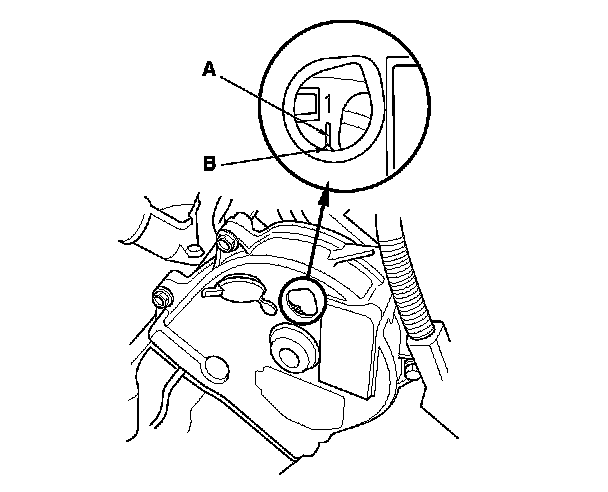 A
1
B