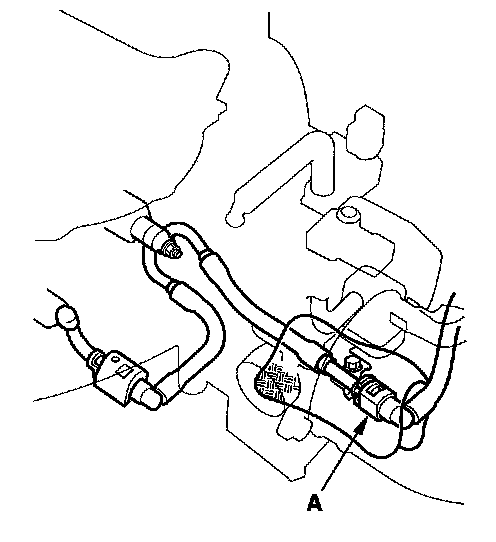 A