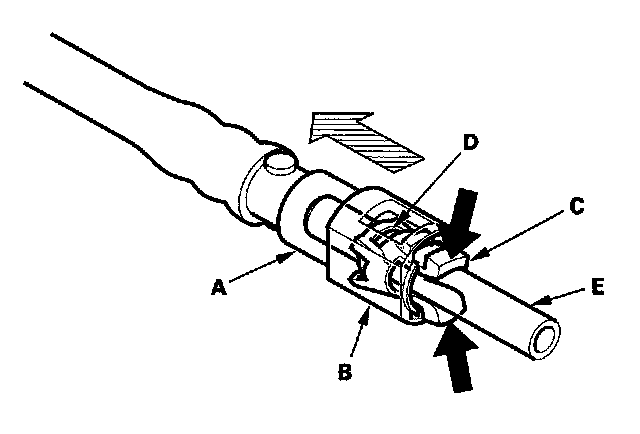 D
C
A
E
B