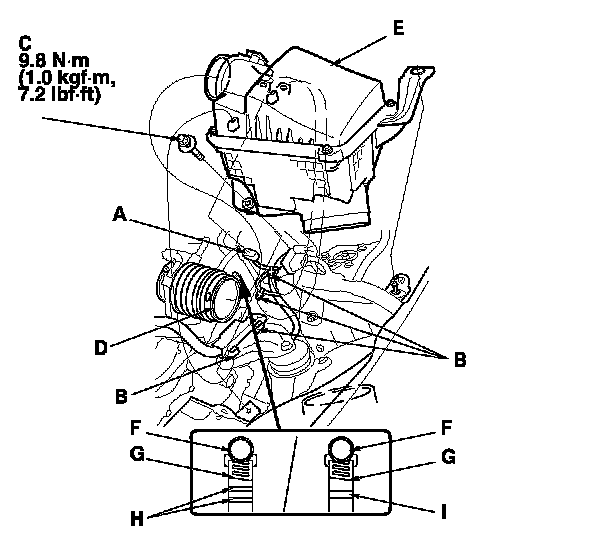 C
9.8 N·m
(1.0 kgf·m,
7.2 lbf·ft)

E

A

D

B

B

F

G

H

F

G

I