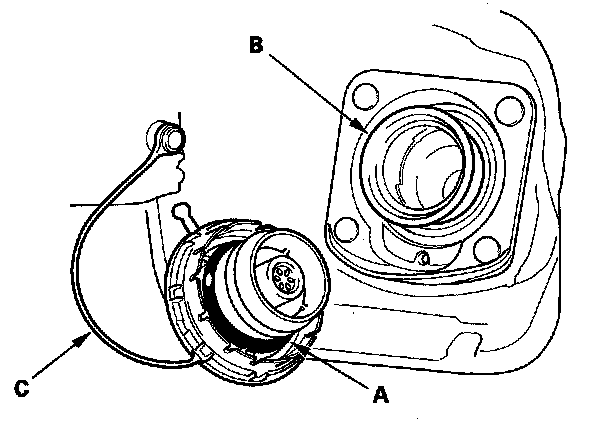 B
C
A