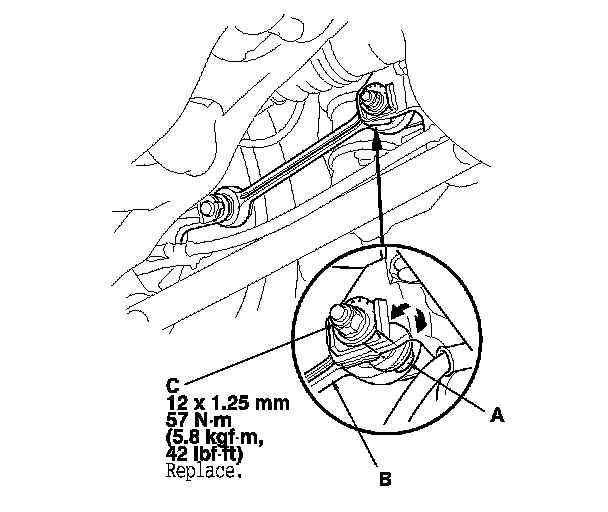 C
12 x 1.25 mm
57 N·m
(5.8 kgf·m,
42 lbf·ft)
Replace.

A

B