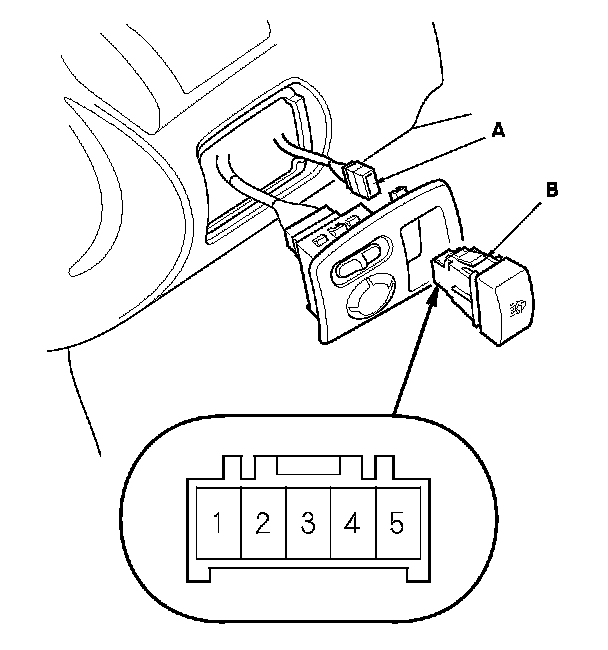 A

B

1
2
3
4
5