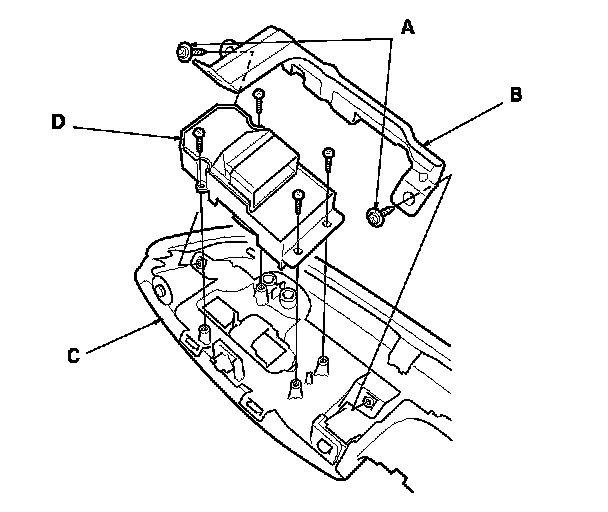 A
B
D
C