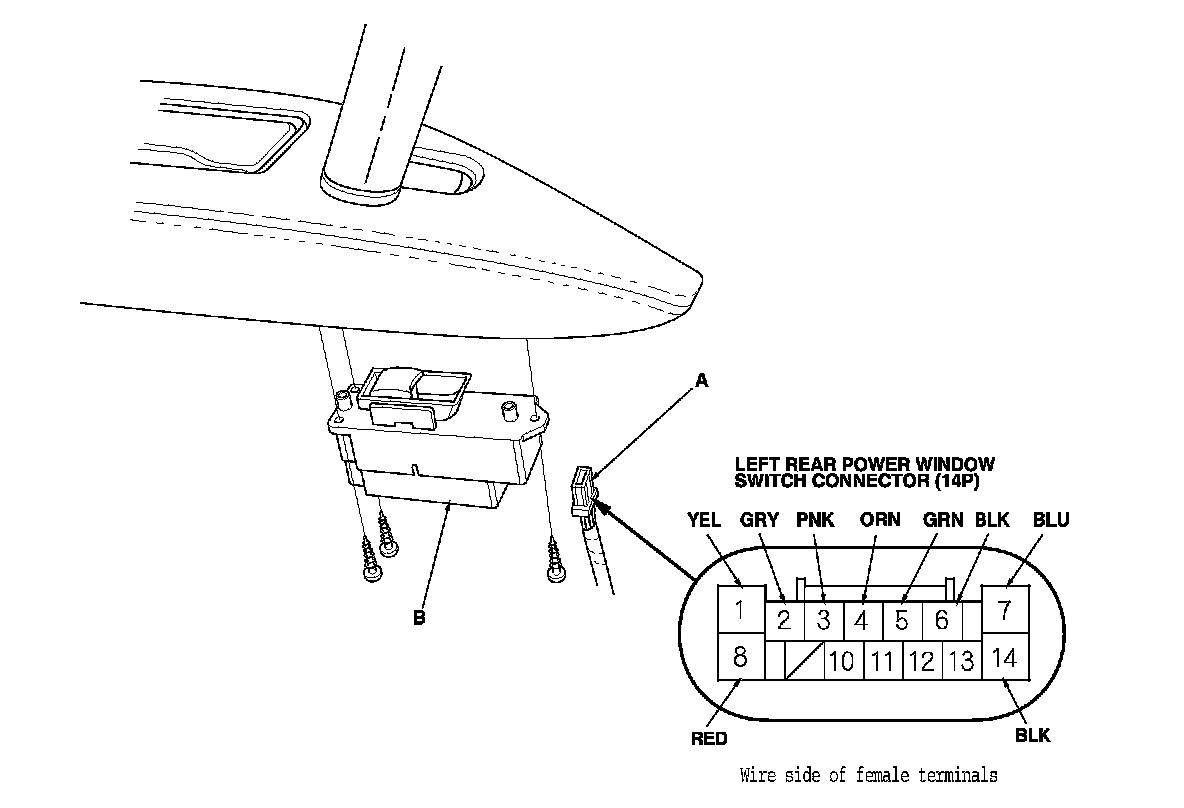 A

B

LEFT REAR POWER WINDOW SWITCH CONNECTOR (14P)

YEL GRY PNK ORN GRN BLK BLU

1 2 3 4 5 6 7

8 10 11 12 13 14

RED

BLK

Wire side of female terminals