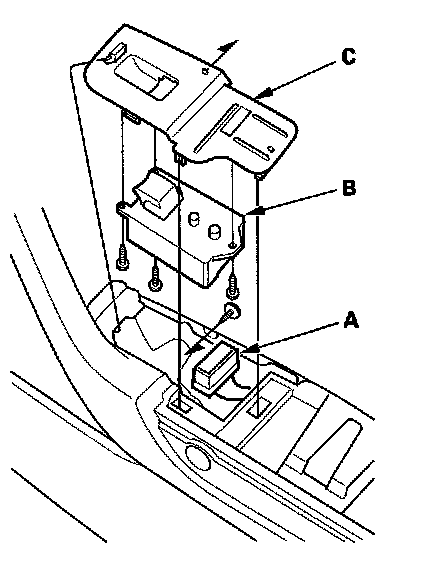 C

B

A