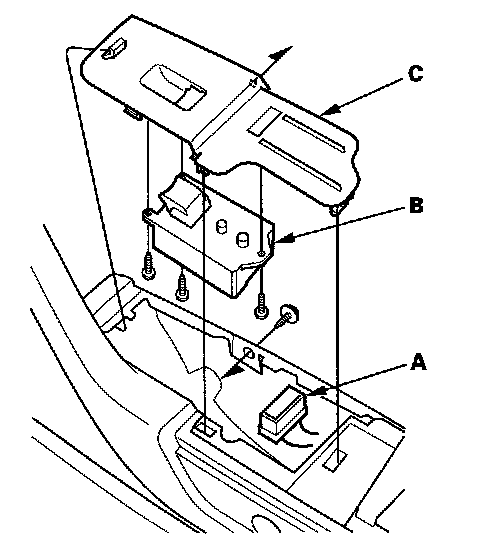 C
B
A