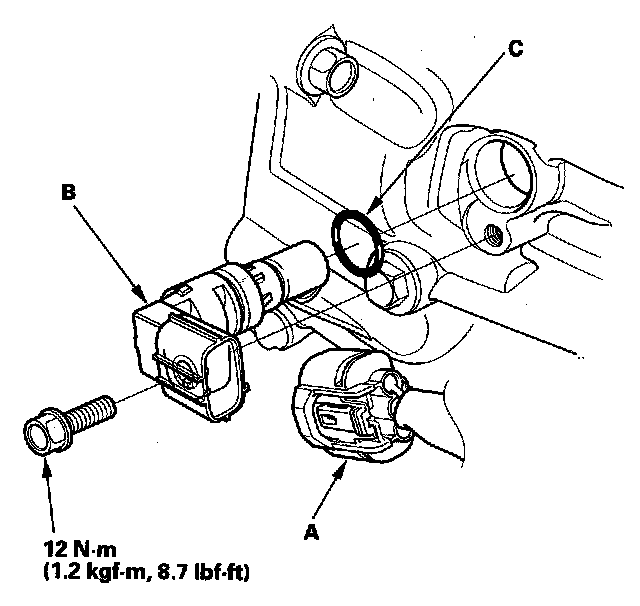 C

B

A

12 N·m
(1.2 kgf·m, 8.7 lbf·ft)