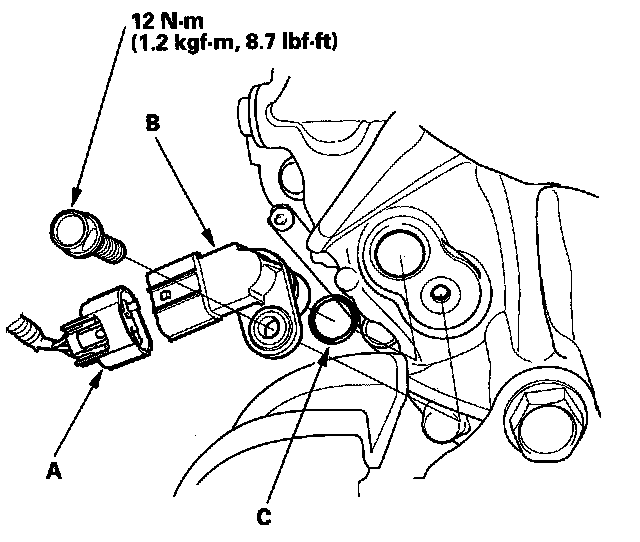 12 N·m
(1.2 kgf·m, 8.7 lbf·ft)

B

A

C