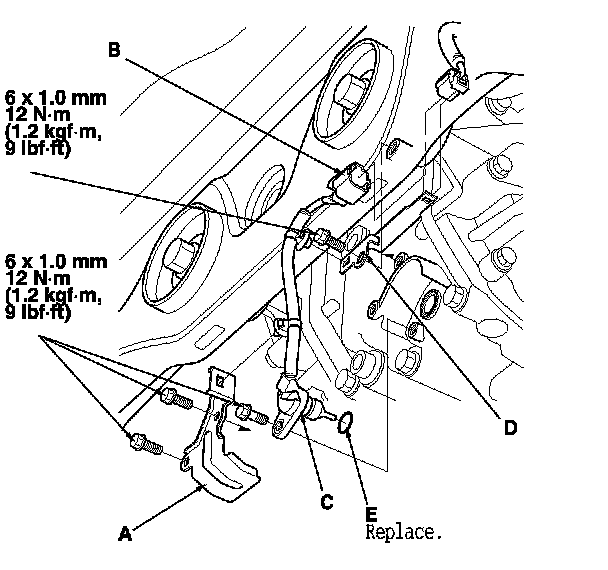 B

6 x 1.0 mm
12 N·m
(1.2 kgf·m,
9 lbf·ft)

6 x 1.0 mm
12 N·m
(1.2 kgf·m,
9 lbf·ft)

D

C

E
Replace.

A