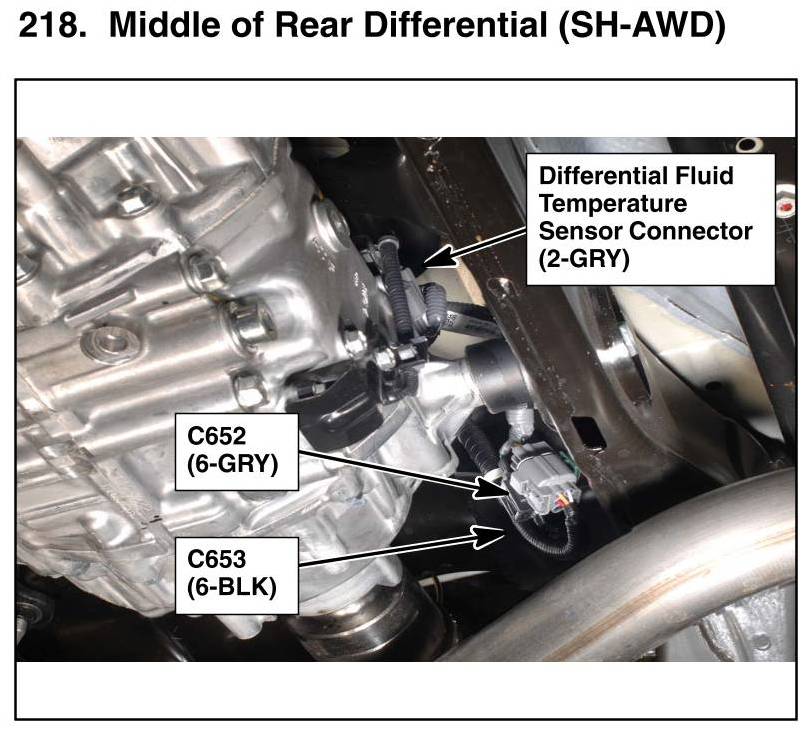 218. Middle of Rear Differential (SH-AWD)

Differential Fluid Temperature Sensor Connector (2-GRY)

C652 (6-GRY)

C653 (6-BLK)