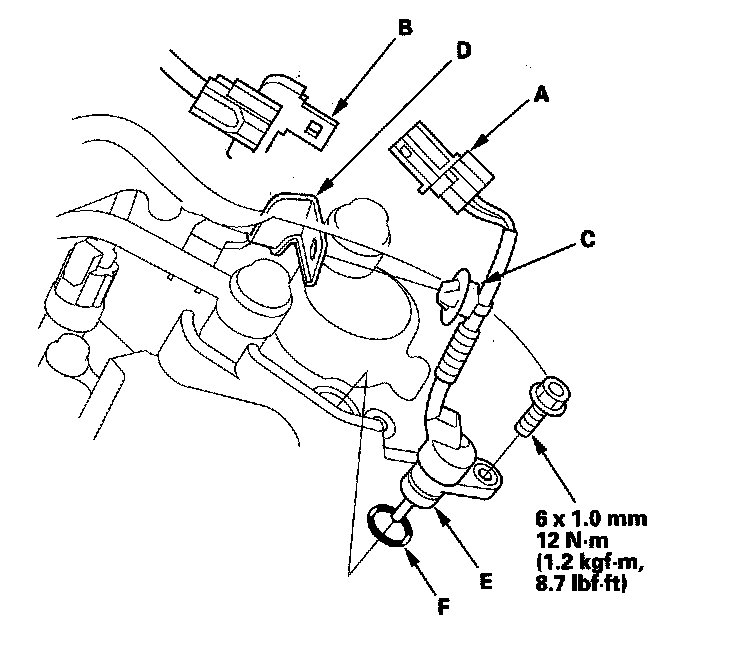 B
D
A
C
6 x 1.0 mm
12 N·m
(1.2 kgf·m,
8.7 lbf·ft)
E
F