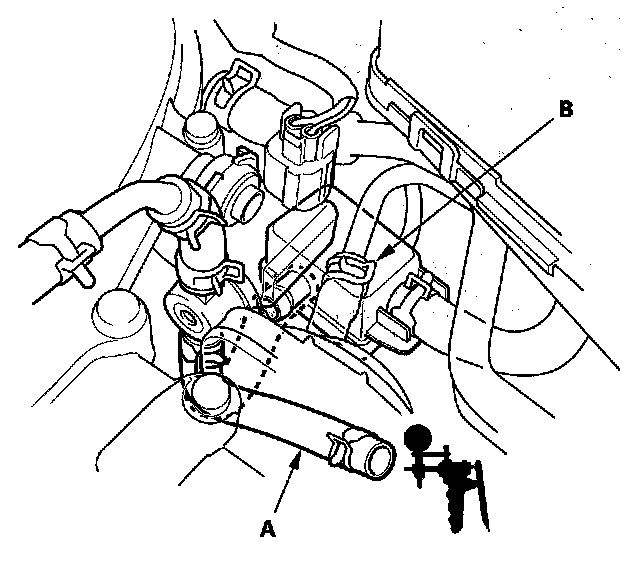 B

A