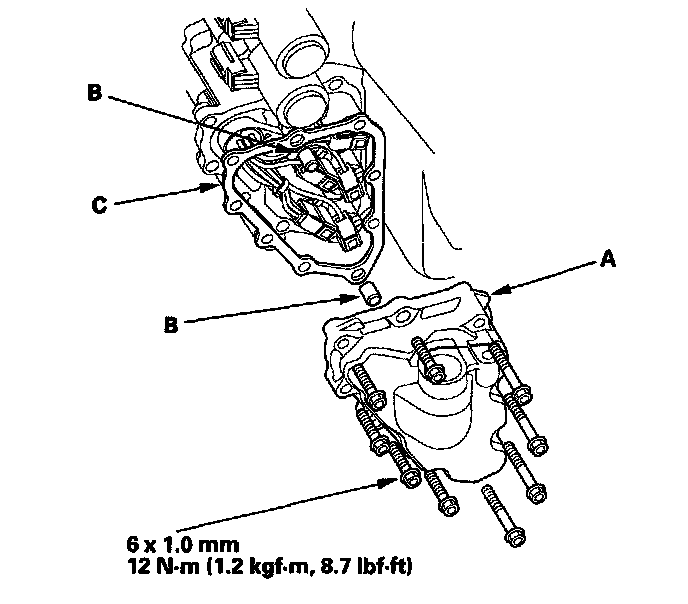 B
C
A
B
6 x 1.0 mm
12 N·m (1.2 kgf·m, 8.7 lbf·ft)