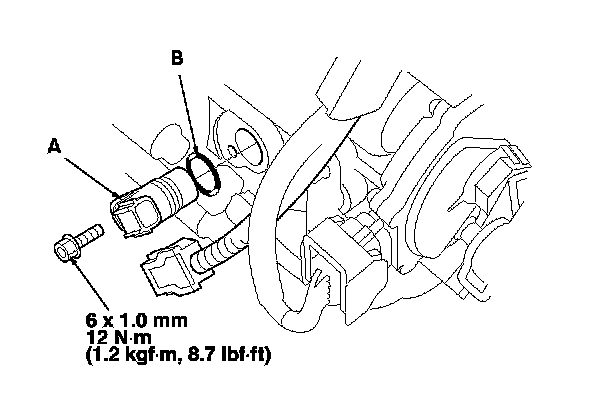 B

A

6 x 1.0 mm
12 N·m
(1.2 kgf·m, 8.7 lbf·ft)