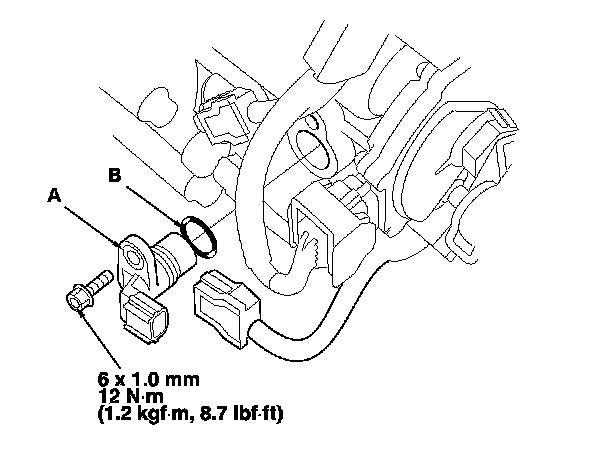 B
A
6 x 1.0 mm
12 N·m
(1.2 kgf·m, 8.7 lbf·ft)