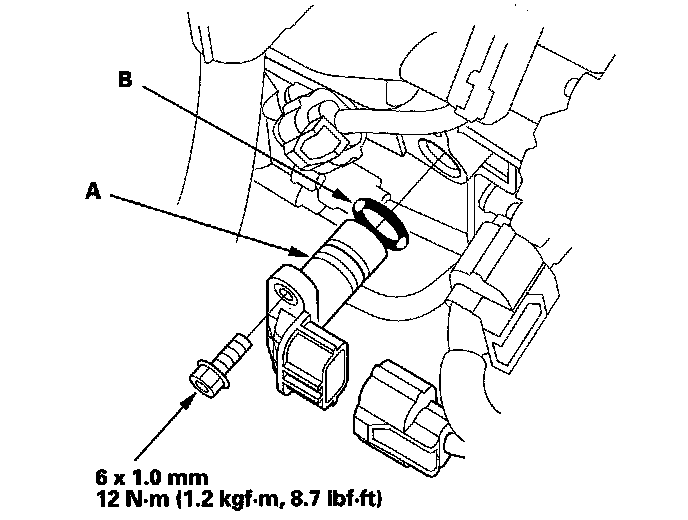 B

A

6 x 1.0 mm
12 N·m (1.2 kgf·m, 8.7 lbf·ft)