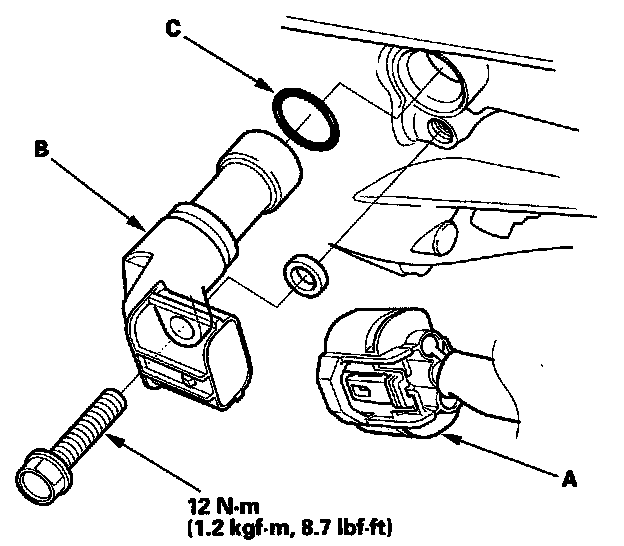 C

B

A

12 N·m
(1.2 kgf·m, 8.7 lbf·ft)