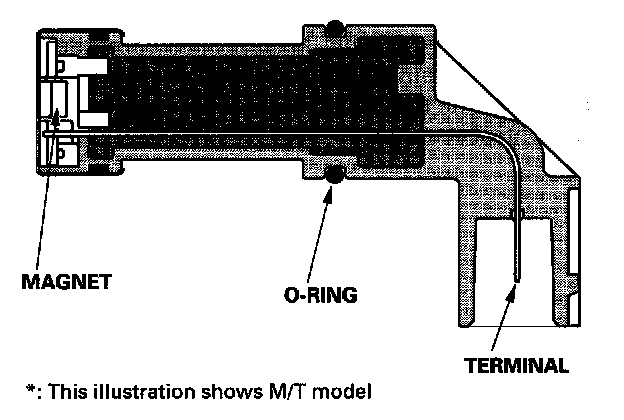 MAGNET

O-RING

TERMINAL

*: This illustration shows M/T model