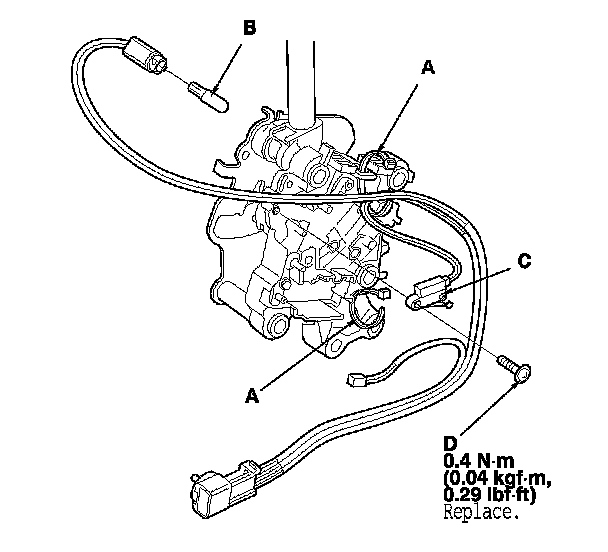 B

A

C

A

D
0.4 N·m
(0.04 kgf·m,
0.29 lbf·ft)
Replace.