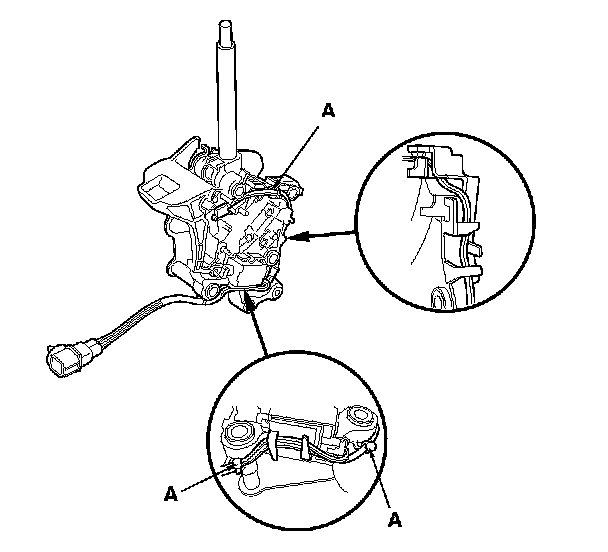 A

A

A