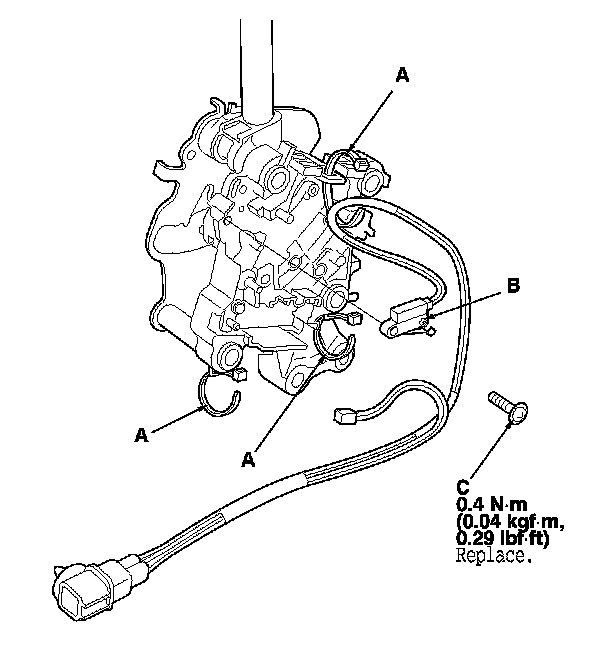 A

B

A

A

C
0.4 N·m
(0.04 kgf·m,
0.29 lbf·ft)
Replace.