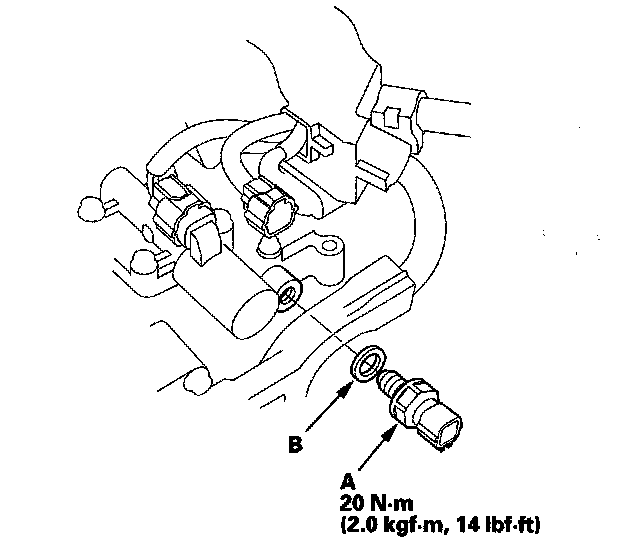 B

A
20 N·m
(2.0 kgf·m, 14 lbf·ft)