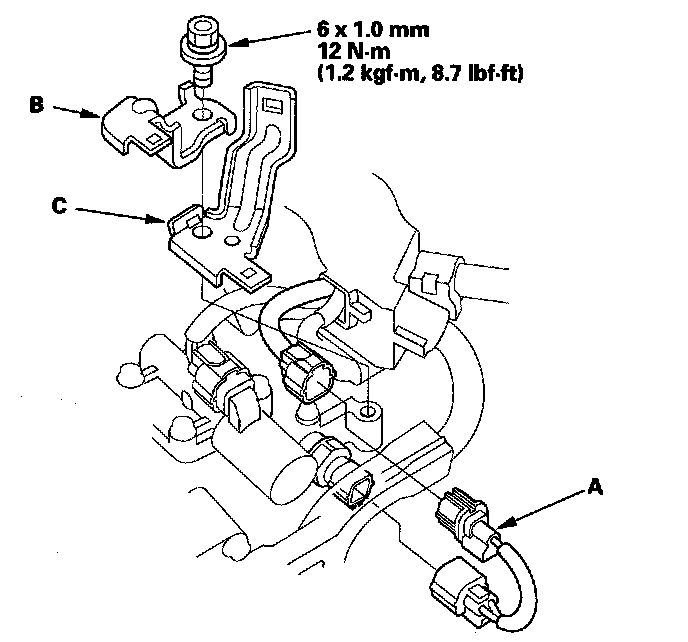 6 x 1.0 mm
12 N·m
(1.2 kgf·m, 8.7 lbf·ft)

B

C

A