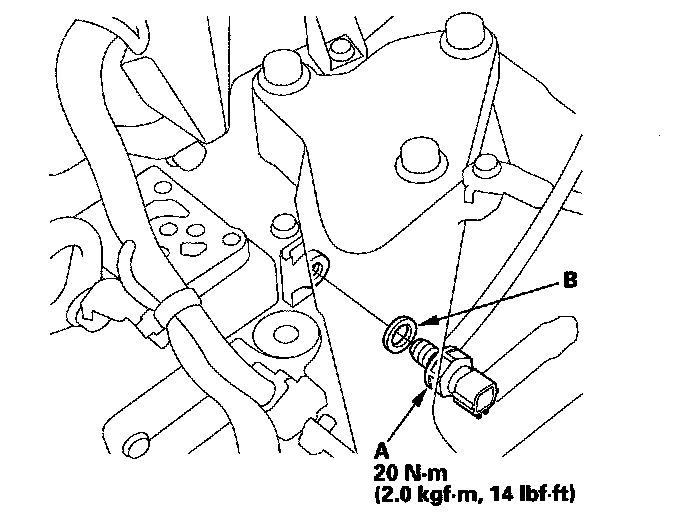 B

A
20 N·m
(2.0 kgf·m, 14 lbf·ft)