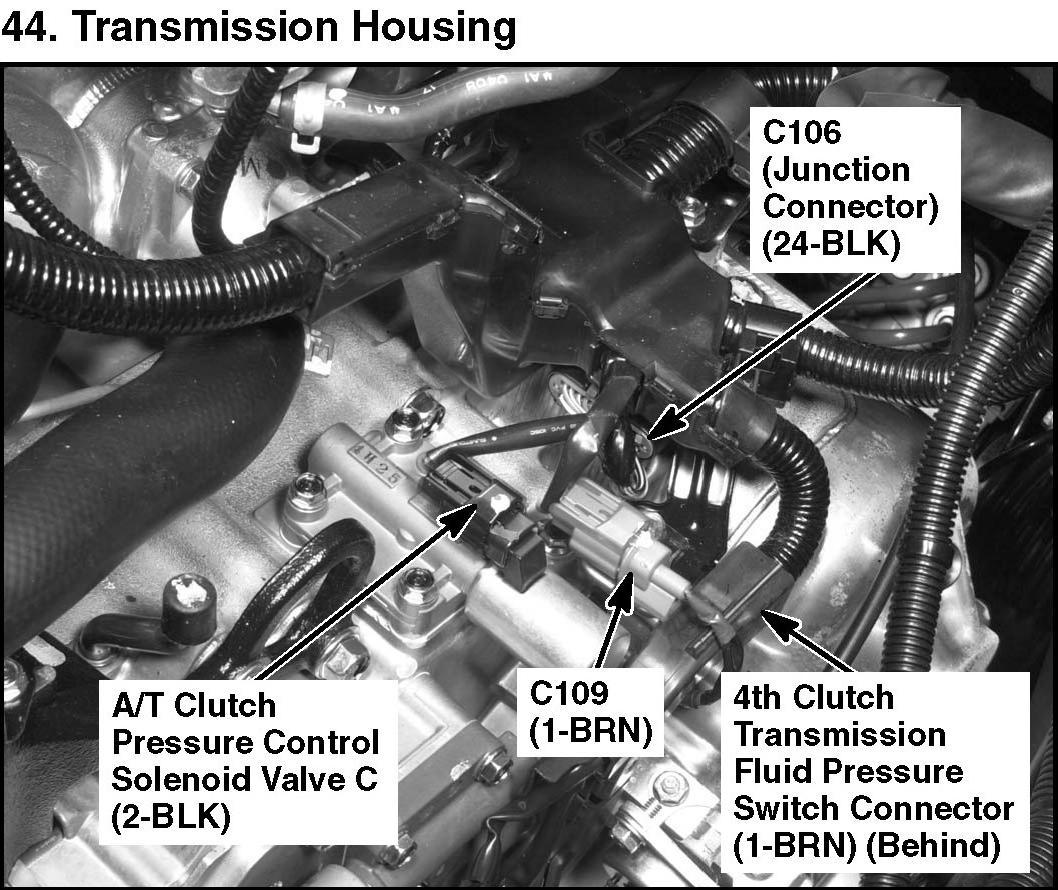 44. Transmission Housing

C106 (Junction Connector) (24-BLK)

A/T Clutch Pressure Control Solenoid Valve C (2-BLK)

C109 (1-BRN)

4th Clutch Transmission Fluid Pressure Switch Connector (1-BRN) (Behind)