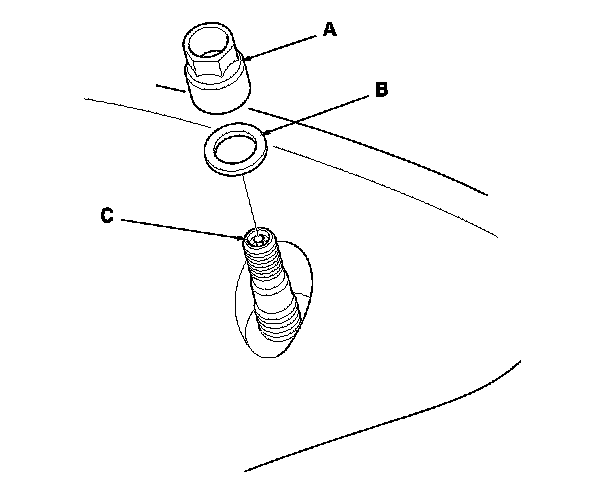 A

B

C