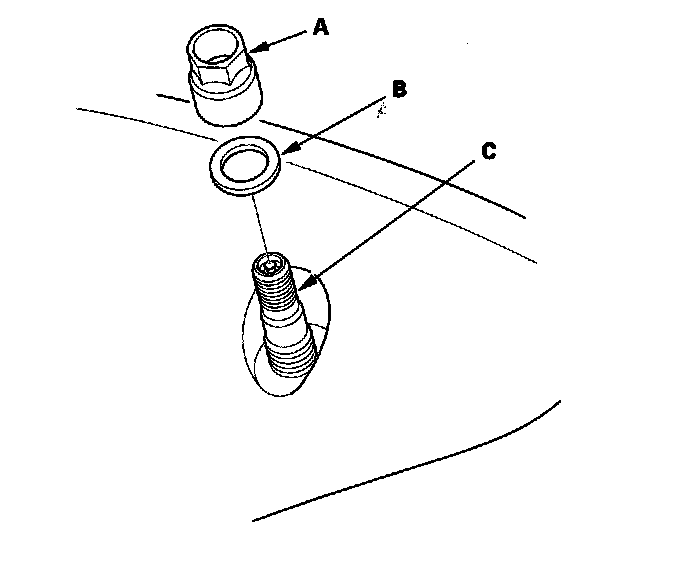 A
B
C