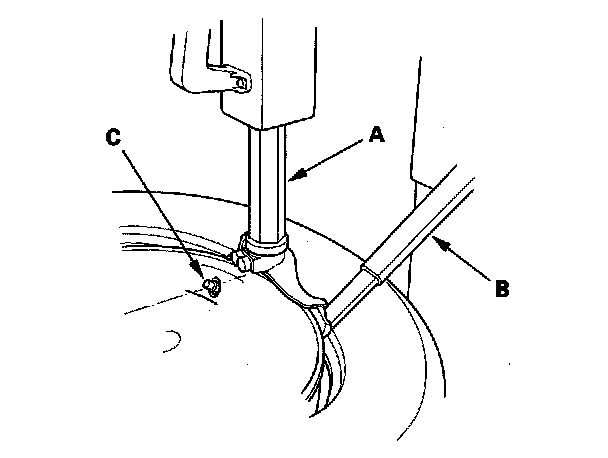 C
A
B