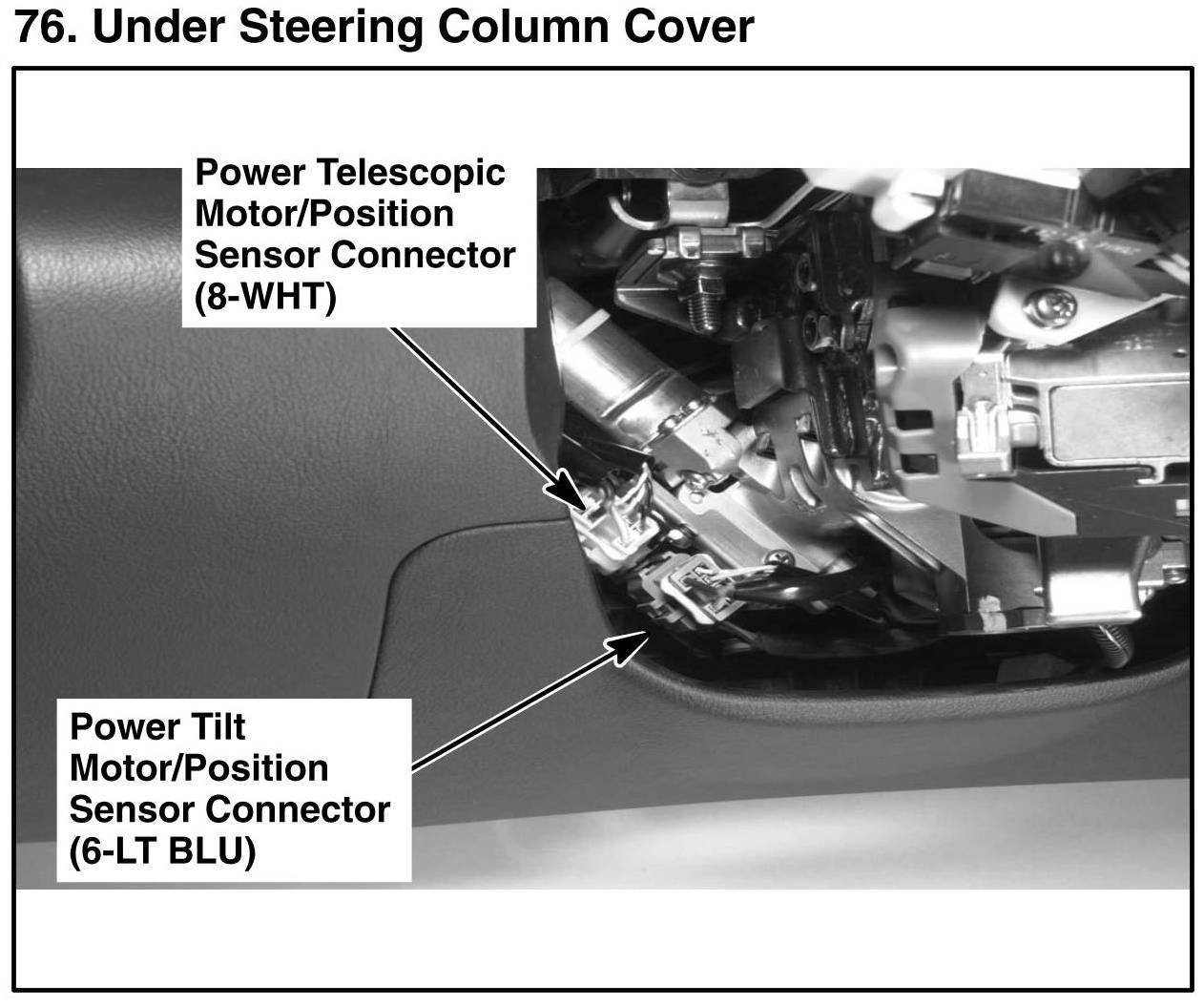 76. Under Steering Column Cover

Power Telescopic Motor/Position Sensor Connector (8-WHT)

Power Tilt Motor/Position Sensor Connector (6-LT BLU)