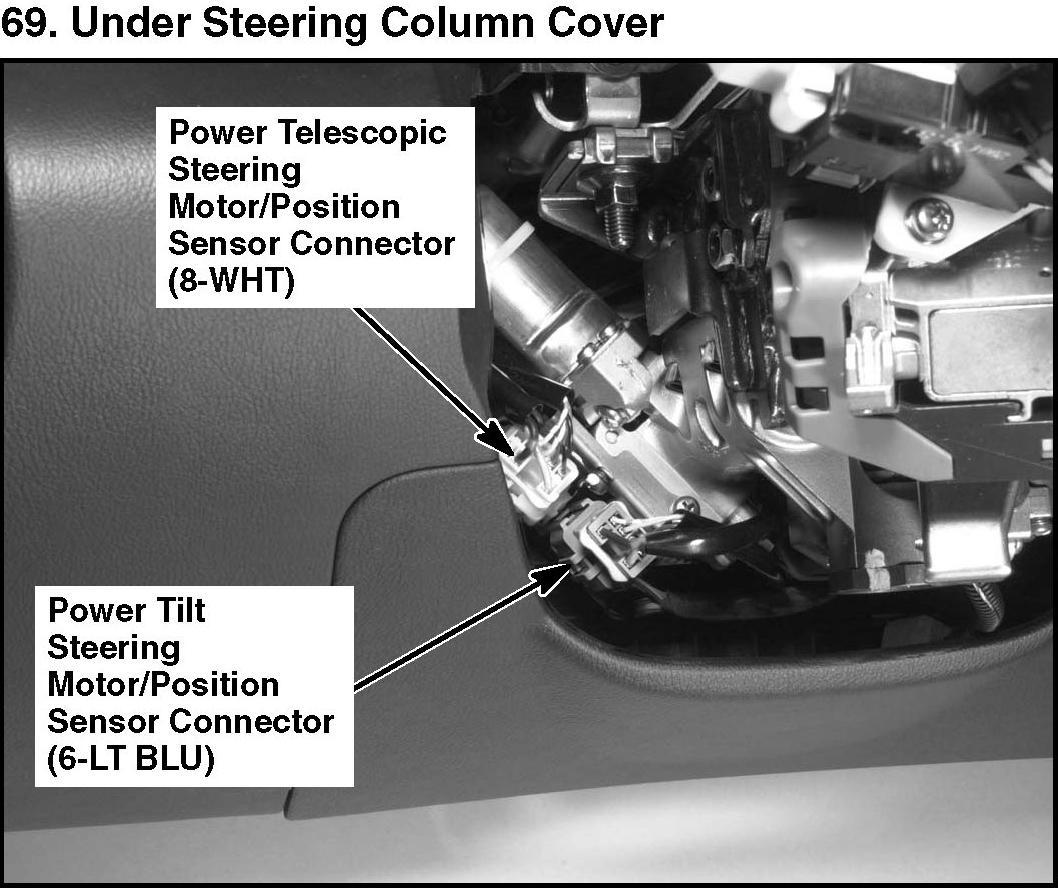 69. Under Steering Column Cover

Power Telescopic Steering Motor/Position Sensor Connector (8-WHT)

Power Tilt Steering Motor/Position Sensor Connector (6-LT BLU)