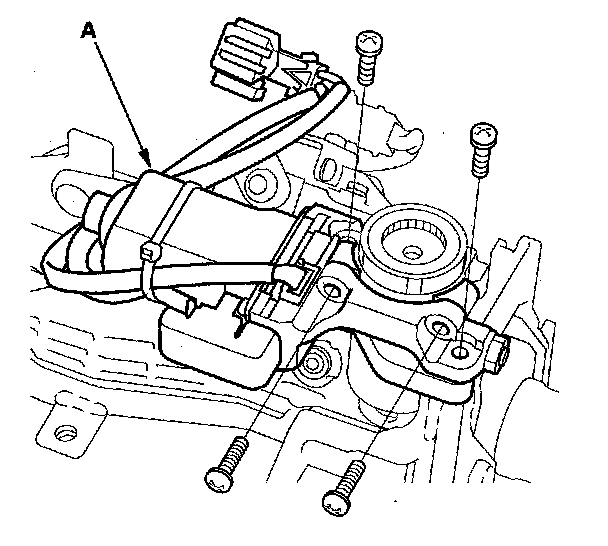 A