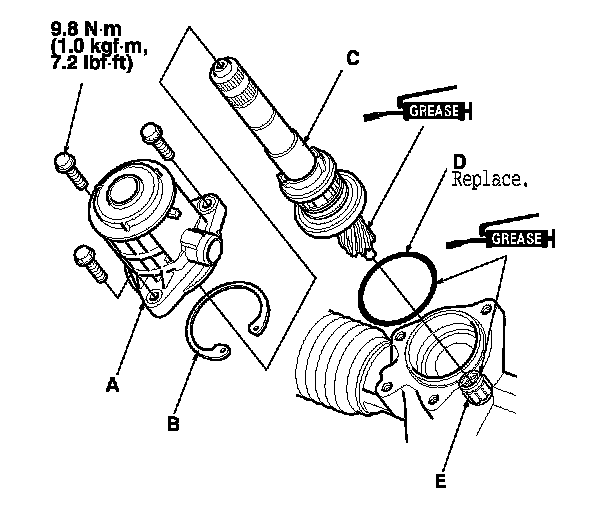 9.8 N·m
(1.0 kgf·m,
7.2 lbf·ft)

C

GREASE

D
Replace.

GREASE

A

B

E