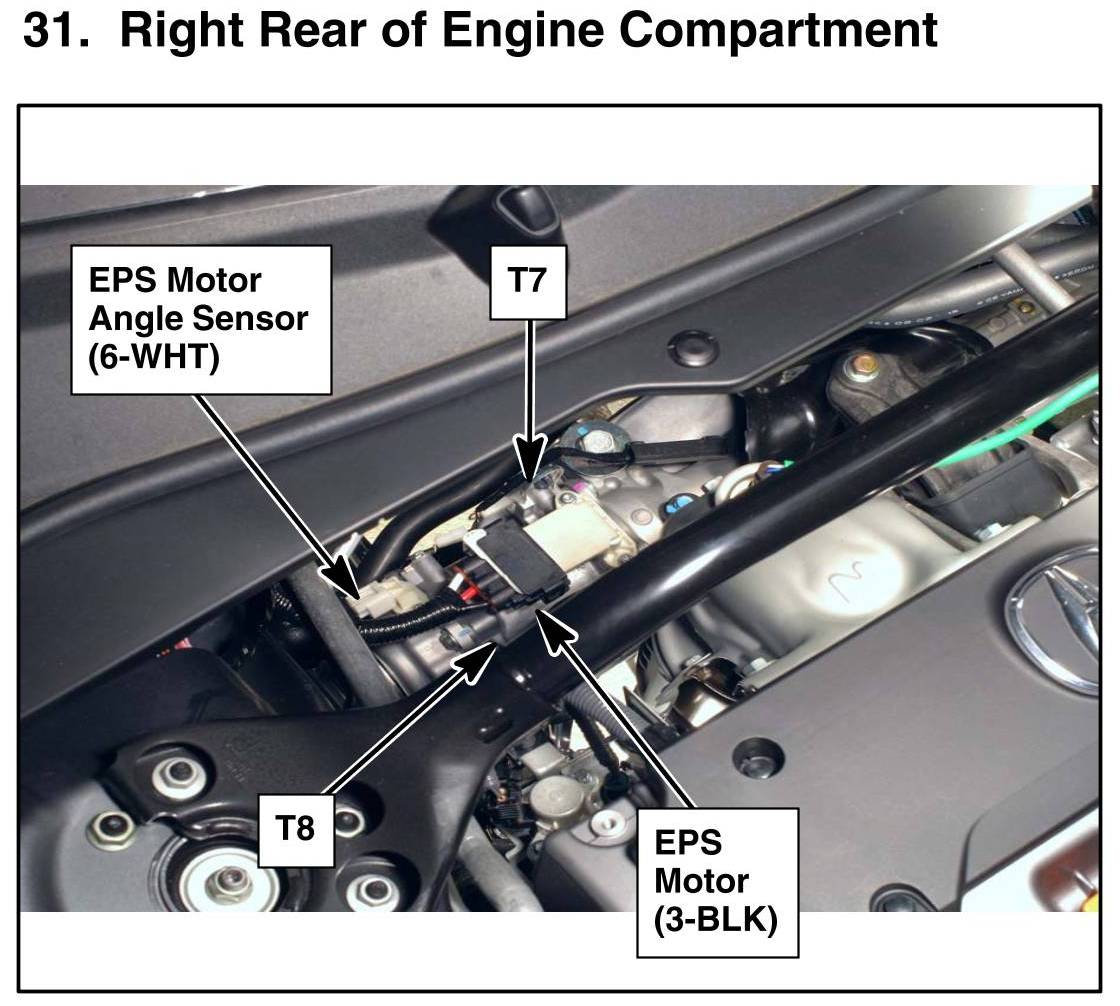 31. Right Rear of Engine Compartment

EPS Motor Angle Sensor (6-WHT)

T7

T8

EPS Motor (3-BLK)