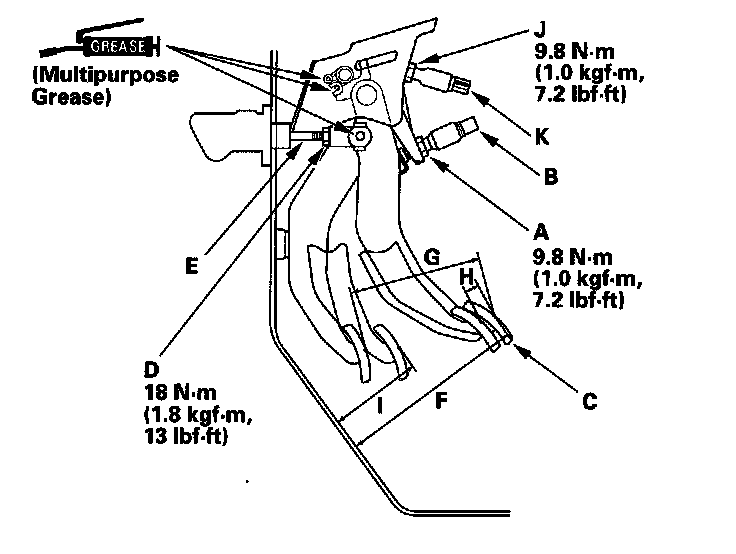 GREASE
(Multipurpose Grease)

J
9.8 N·m
(1.0 kgf·m,
7.2 lbf·ft)

K

B

A
9.8 N·m
(1.0 kgf·m,
7.2 lbf·ft)

E

G

H

D
18 N·m
(1.8 kgf·m,
13 lbf·ft)

I

F

C