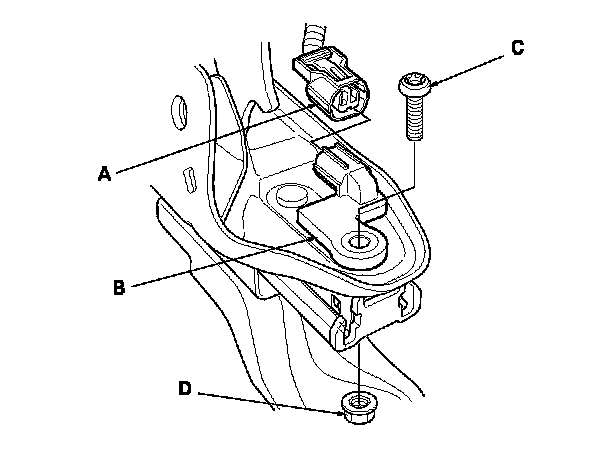 C
A
B
D