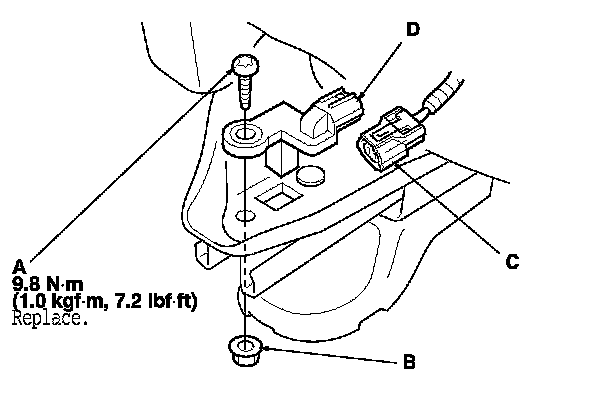 D

C

A
9.8 N·m
(1.0 kgf·m, 7.2 lbf·ft)
Replace.

B