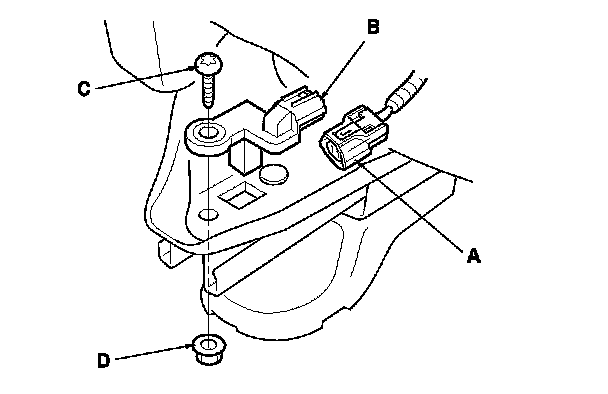 B
C
A
D