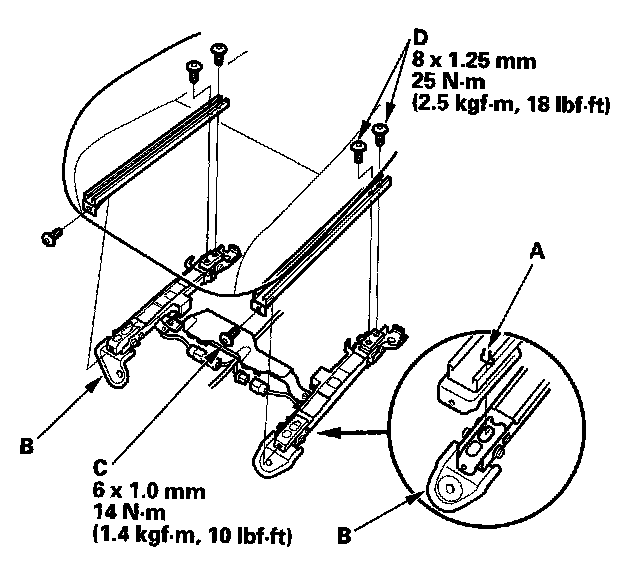 D
8 x 1.25 mm
25 N·m
(2.5 kgf·m, 18 lbf·ft)

A

B

C
6 x 1.0 mm
14 N·m
(1.4 kgf·m, 10 lbf·ft)

B