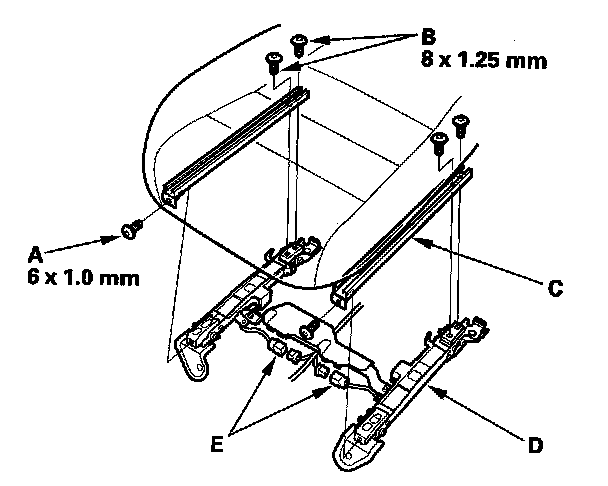 B
8 x 1.25 mm

A
6 x 1.0 mm

C

E

D