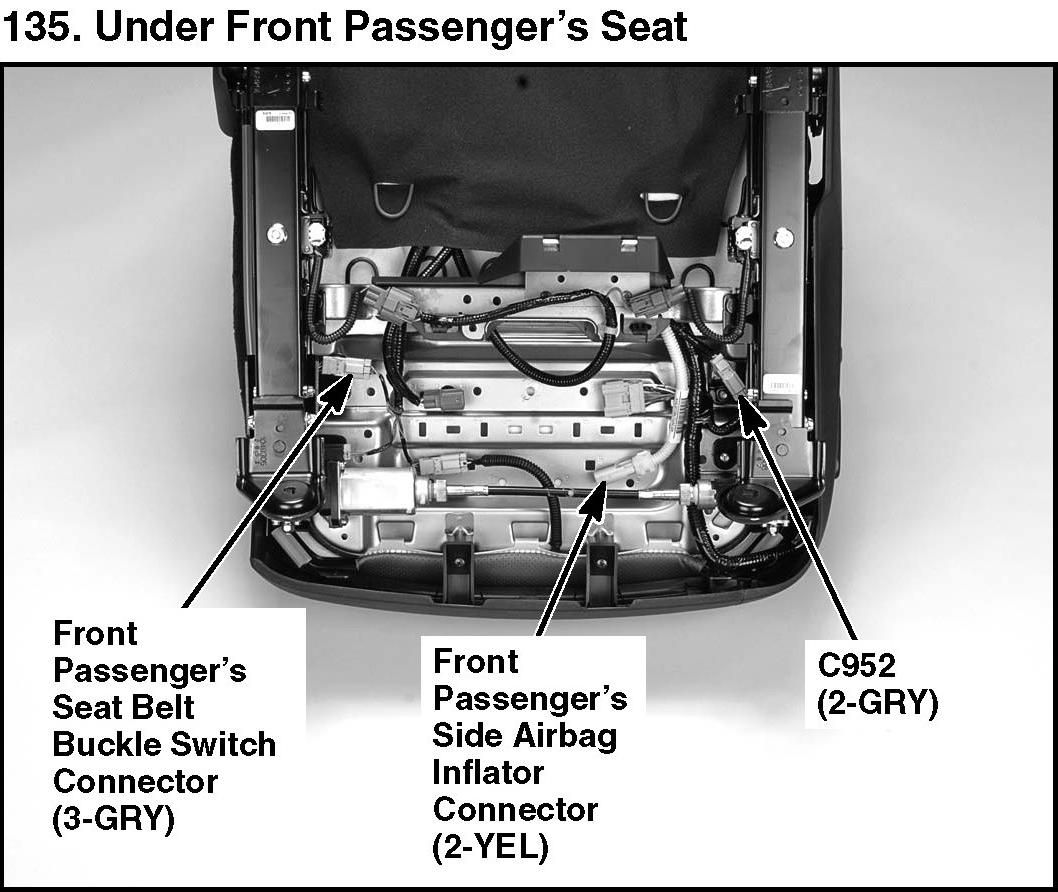 135. Under Front Passenger's Seat

Front Passenger's Seat Belt Buckle Switch Connector (3-GRY)

Front Passenger's Side Airbag Inflator Connector (2-YEL)

C952 (2-GRY)