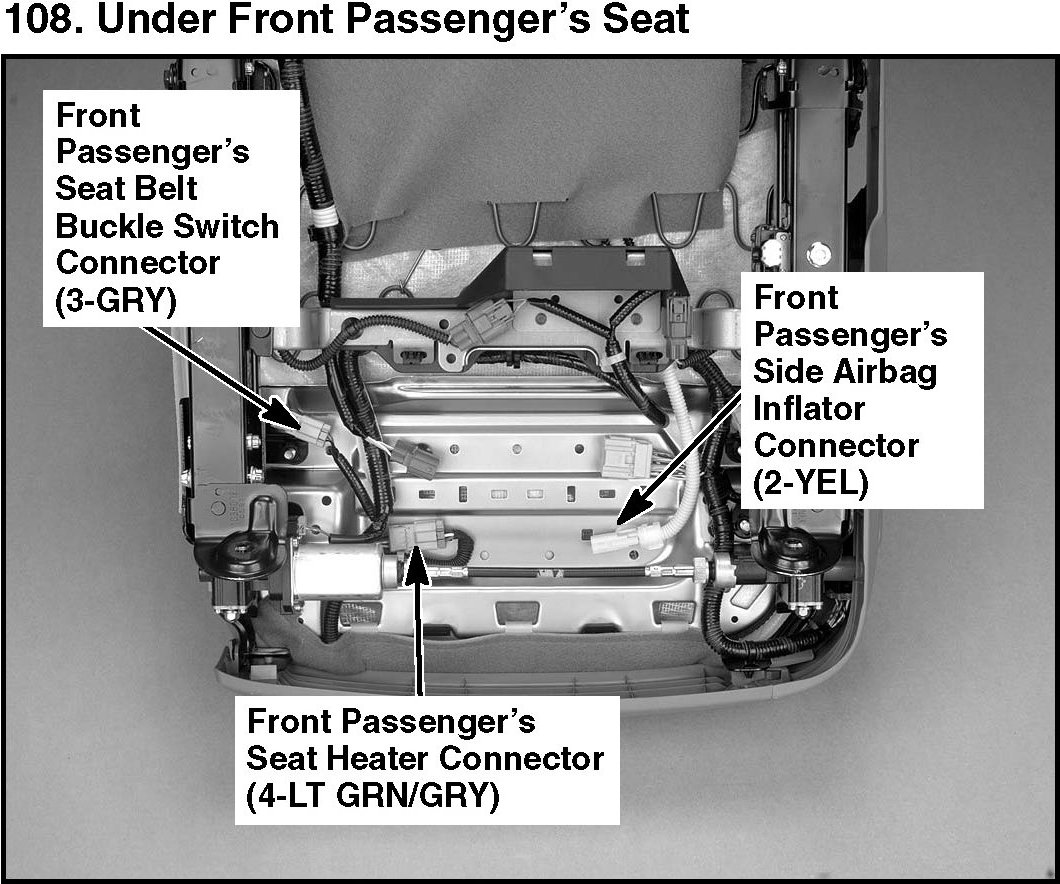 108. Under Front Passenger's Seat

Front Passenger's Seat Belt Buckle Switch Connector (3-GRY)

Front Passenger's Side Airbag Inflator Connector (2-YEL)

Front Passenger's Seat Heater Connector (4-LT GRN/GRY)